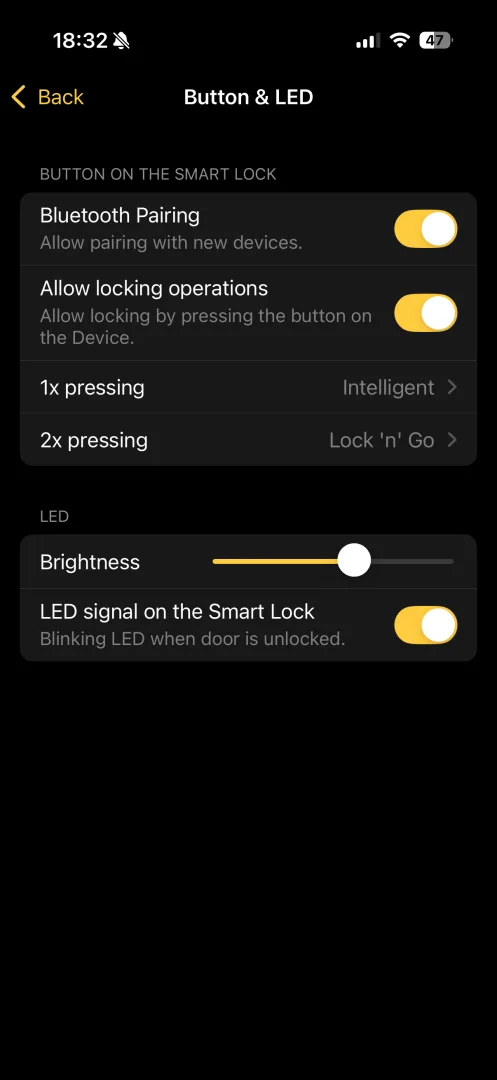 18:32

47

Back

Button & LED

BUTTON ON THE SMART LOCK

Bluetooth Pairing
Allow pairing with new devices.

Allow locking operations
Allow locking by pressing the button on the Device.

1x pressing
Intelligent

2x pressing
Lock 'n' Go

LED

Brightness

LED signal on the Smart Lock
Blinking LED when door is unlocked.